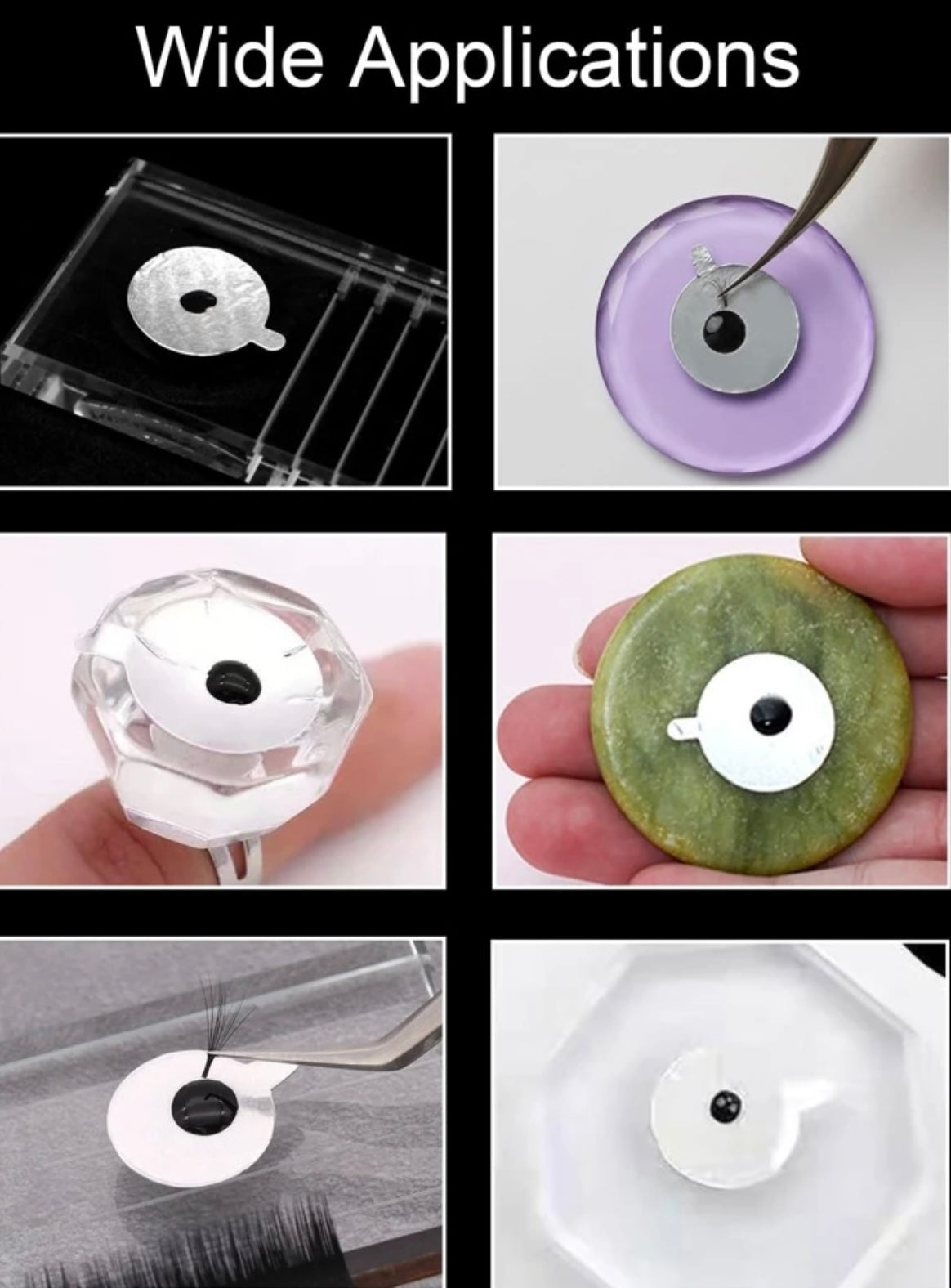 Wide Applications