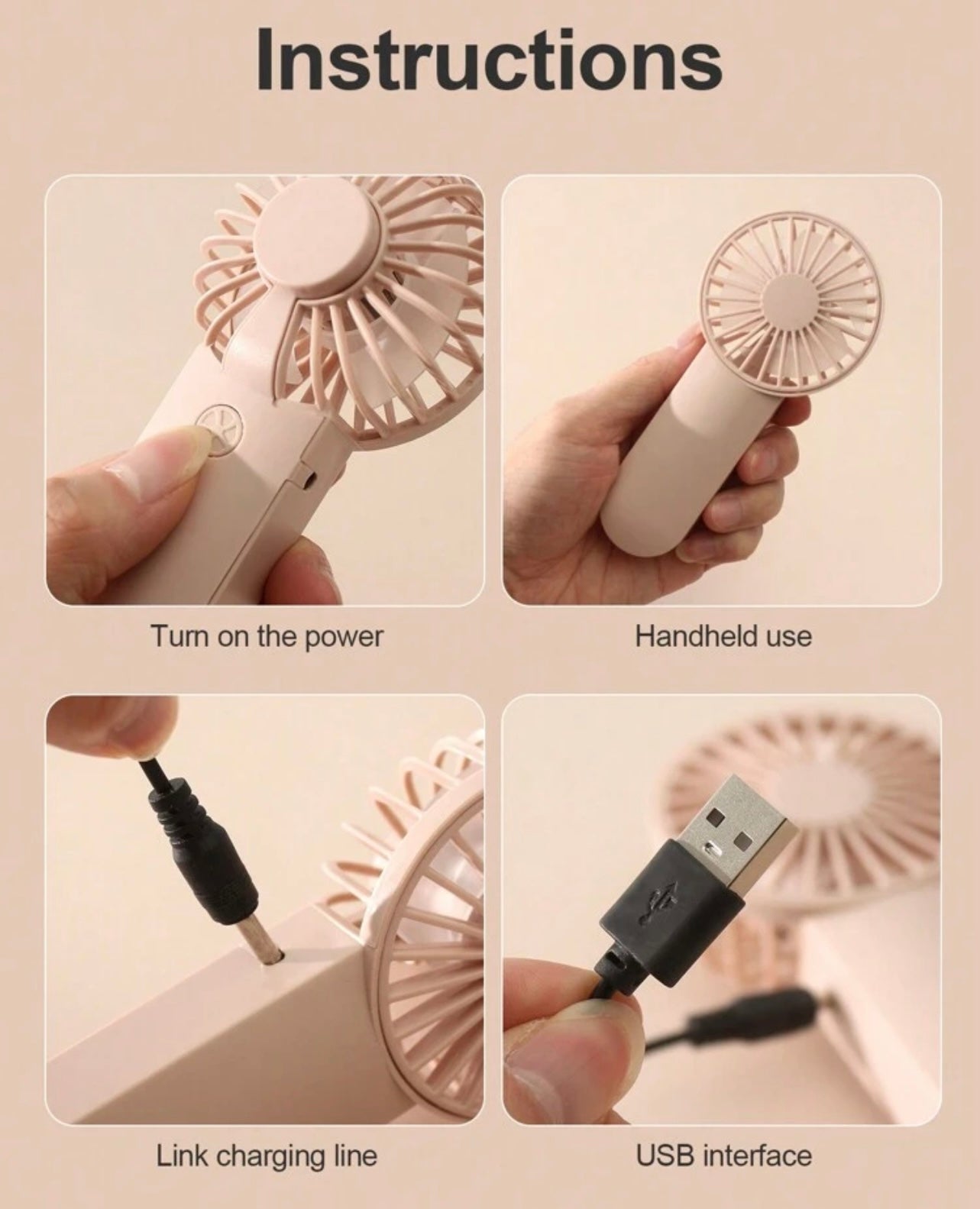 Instructions

Turn on the power

Handheld use

Link charging line

USB interface