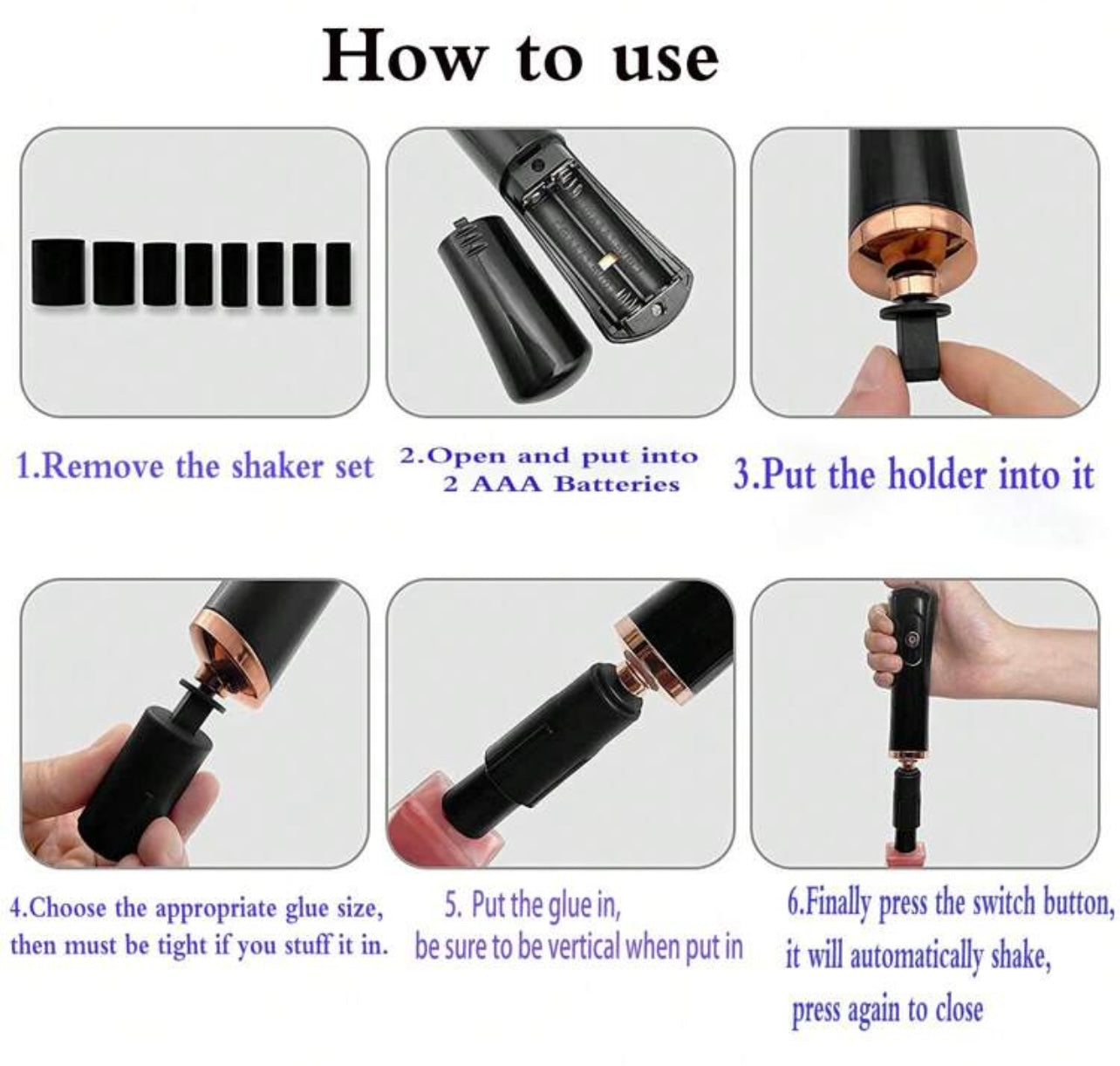 How to use

1.Remove the shaker set

2.Open and put into 2 AAA Batteries

3.Put the holder into it

4.Choose the appropriate glue size, then must be tight if you stuff it in.

5. Put the glue in, be sure to be vertical when put in

6.Finally press the switch button, it will automatically shake, press again to close