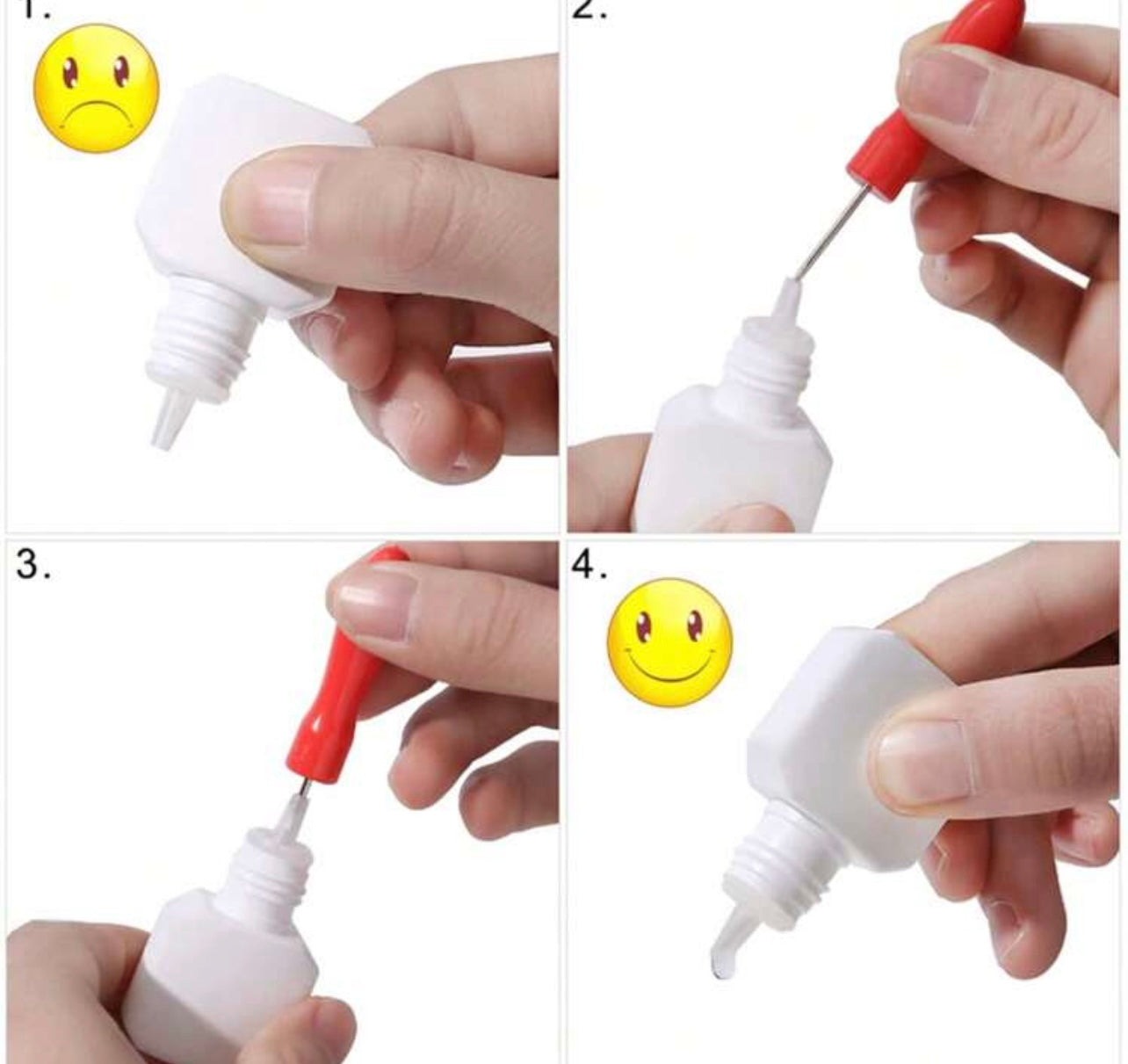 1.

2.

3.

4.